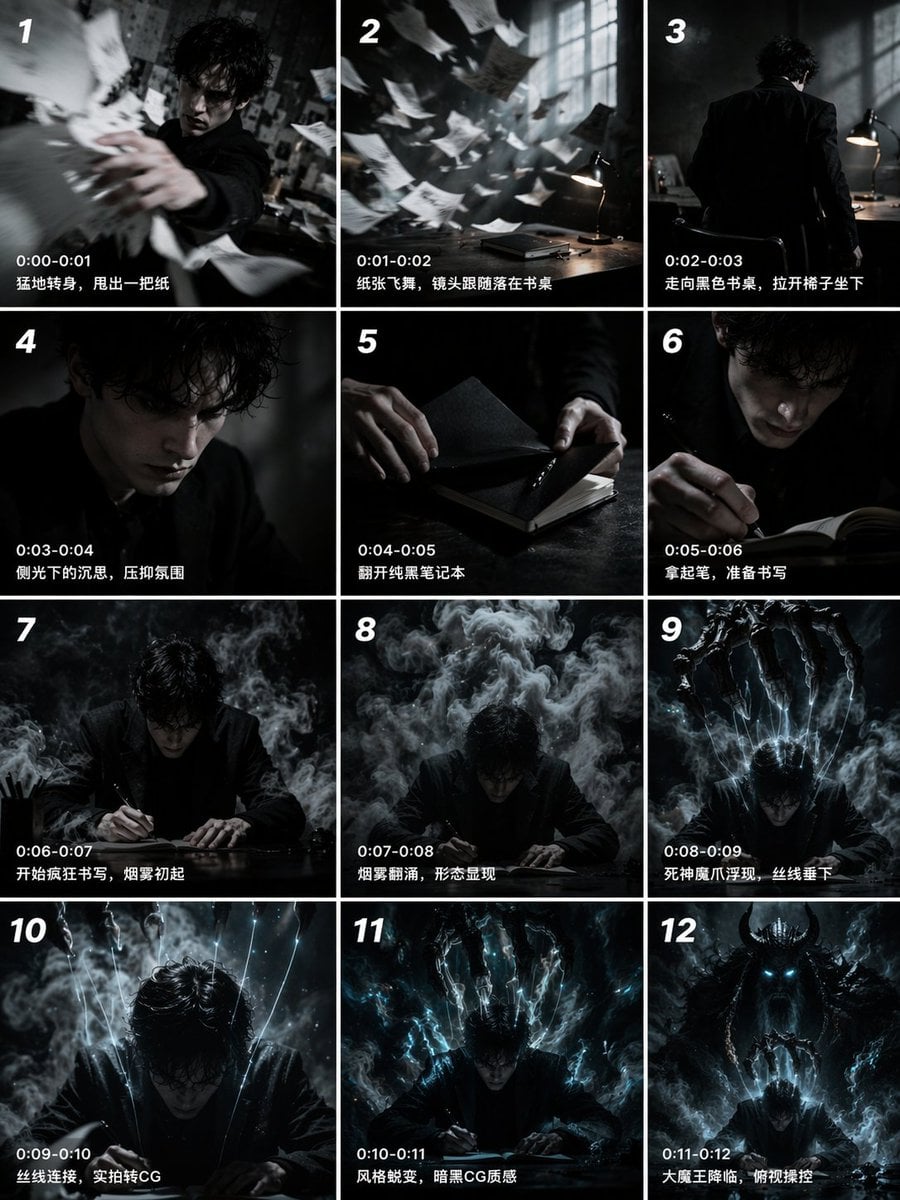 1
0:00-0:01
猛地转身，甩出一把纸

2
0:01-0:02
纸张飞舞，镜头跟随落在书桌

3
0:02-0:03
走向黑色书桌，拉开椅子坐下

4
0:03-0:04
侧光下的沉思，压抑氛围

5
0:04-0:05
翻开纯黑笔记本

6
0:05-0:06
拿起笔，准备书写

7
0:06-0:07
开始疯狂书写，烟雾初起

8
0:07-0:08
烟雾翻涌，形态显现

9
0:08-0:09
死神魔爪浮现，丝线垂下

10
0:09-0:10
丝线连接，实拍转CG

11
0:10-0:11
风格蜕变，暗黑CG质感

12
0:11-0:12
大魔王降临，俯视操控